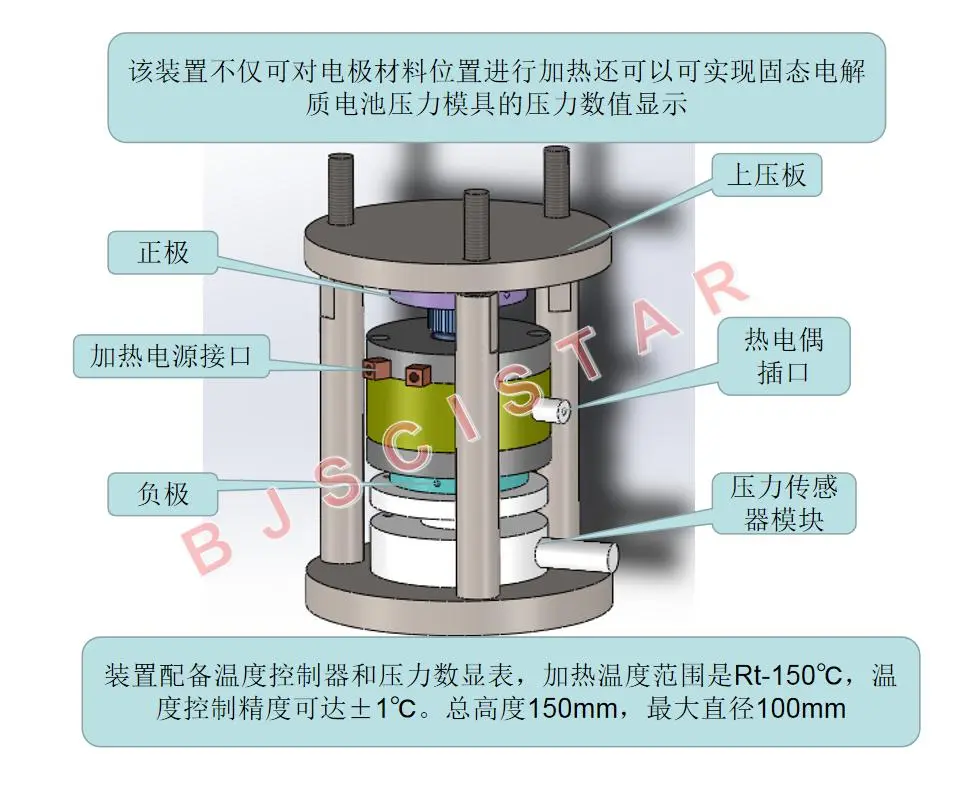 该装置不仅可对电极材料位置进行加热还可以可实现固态电解质电池压力模具的压力数值显示

上压板

正极

加热电源接口

热电偶插口

负极

压力传感器模块

BJSCISTAR

装置配备温度控制器和压力数显表，加热温度范围是Rt-150℃，温度控制精度可达±1℃。总高度150mm，最大直径100mm