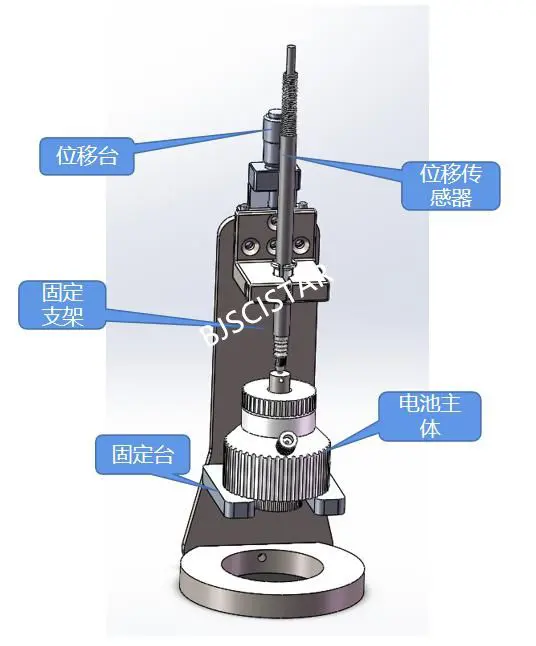 位移台

位移传感器

固定支架

BJSCISTAR

电池主体

固定台