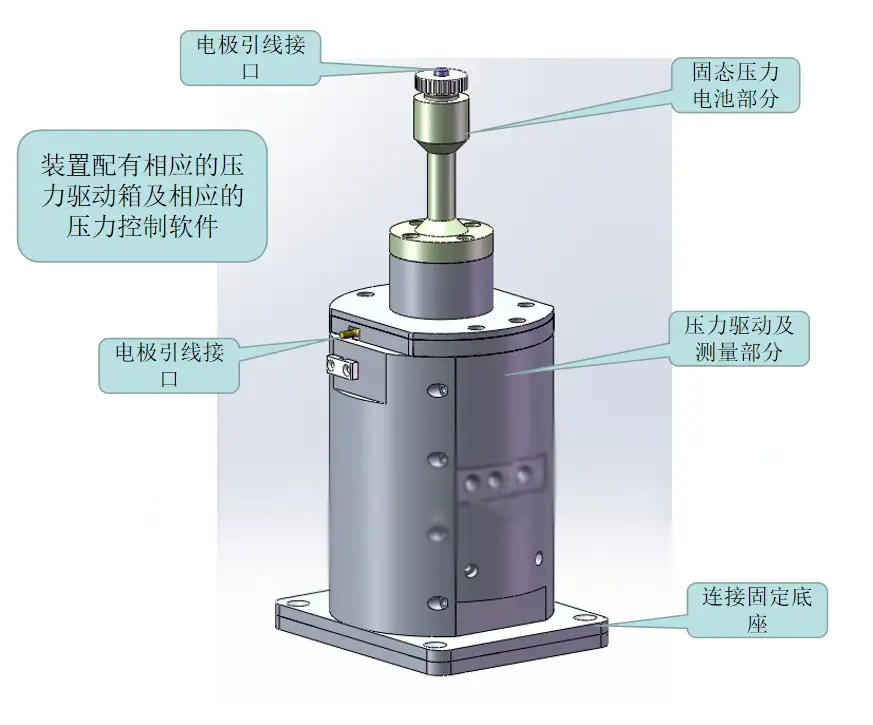 电极引线接口

固态压力电池部分

装置配有相应的压力驱动箱及相应的压力控制软件

电极引线接口

压力驱动及测量部分

连接固定底座