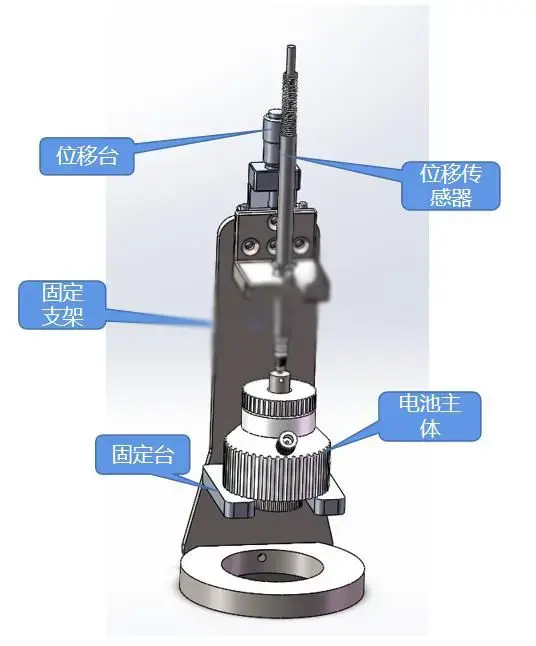 位移台

位移传感器

固定支架

电池主体

固定台