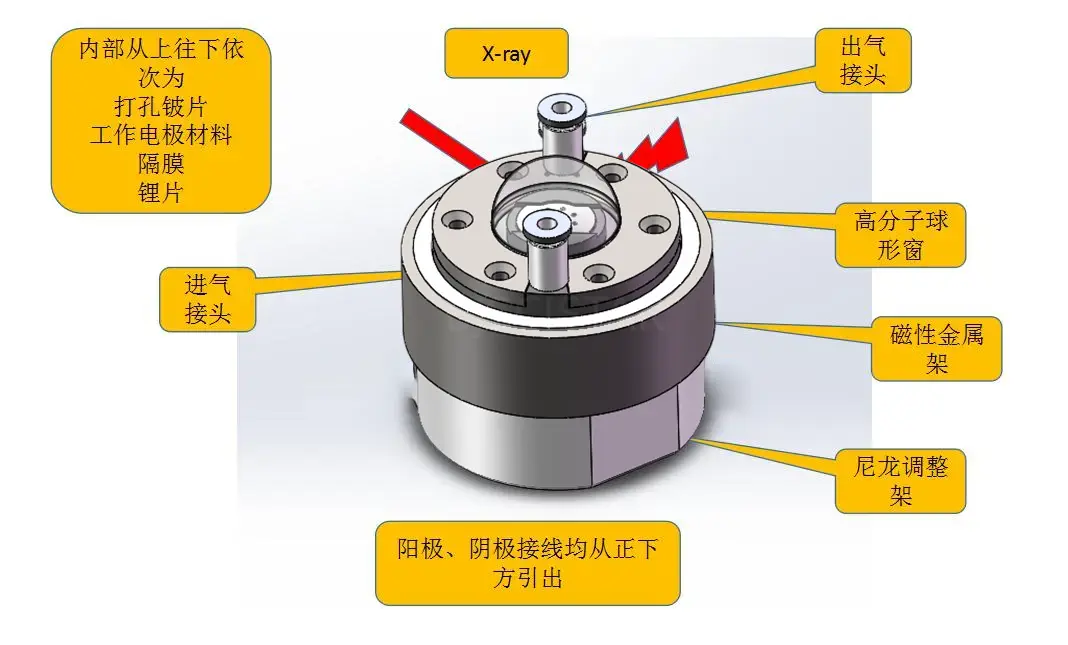 内部从上往下依次为
打孔铍片
工作电极材料
隔膜
锂片

X-ray

出气接头

高分子球形窗

进气接头

磁性金属架

尼龙调整架

阳极、阴极接线均从正下方引出