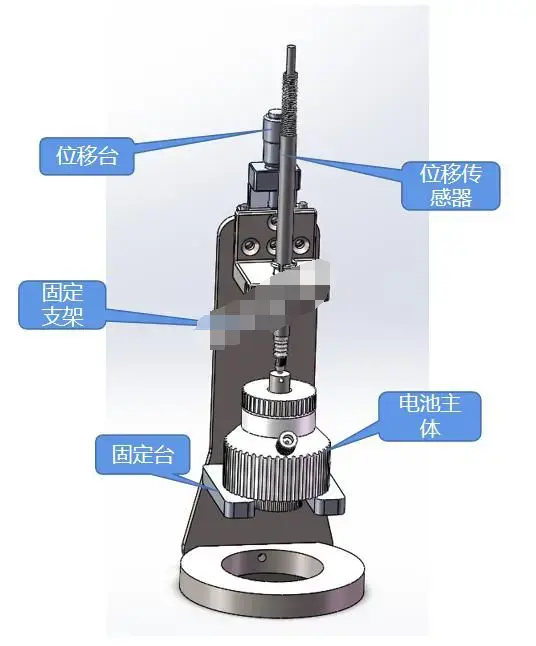 位移台

位移传感器

固定支架

电池主体

固定台